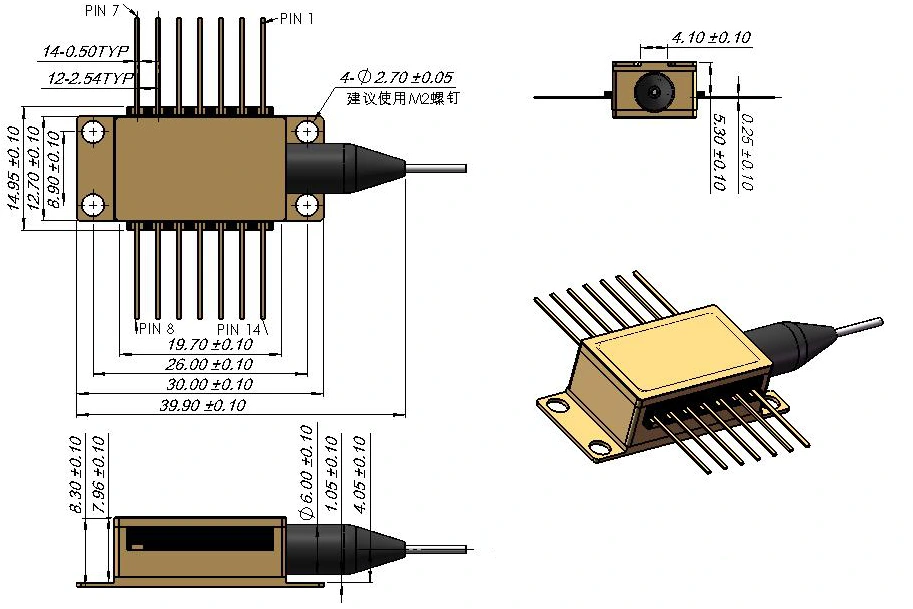 PIN 7
PIN 1
14-0.50TYP
12-2.54TYP
4-$\Phi$ 2.70 ±0.05
建议使用M2螺钉
14.95 ±0.10
12.70 ±0.10
8.90 ±0.10
PIN 8
PIN 14
19.70 ±0.10
26.00 ±0.10
30.00 ±0.10
39.90 ±0.10
4.10 ±0.10
5.30 ±0.10
0.25 ±0.10
8.30 ±0.10
7.96 ±0.10
$\Phi$ 6.00 ±0.10
1.05 ±0.10
4.05 ±0.10